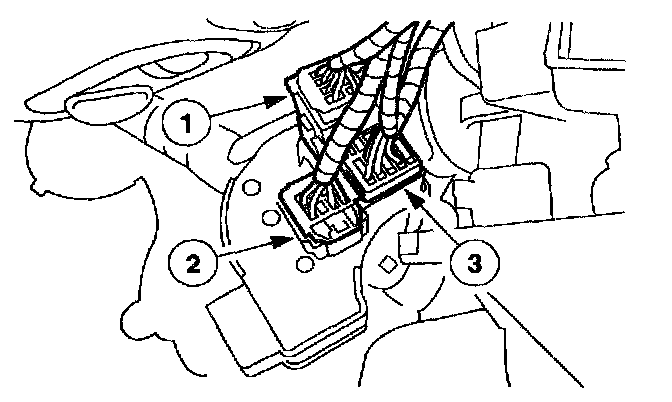 1
2
3