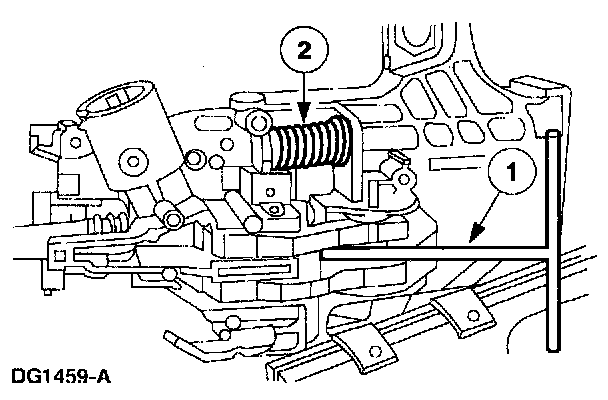 2

1

DG1459-A