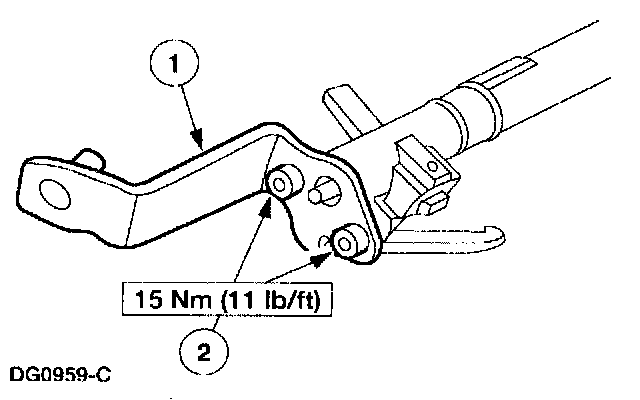 1

15 Nm (11 lb/ft)

2

DG0959-C