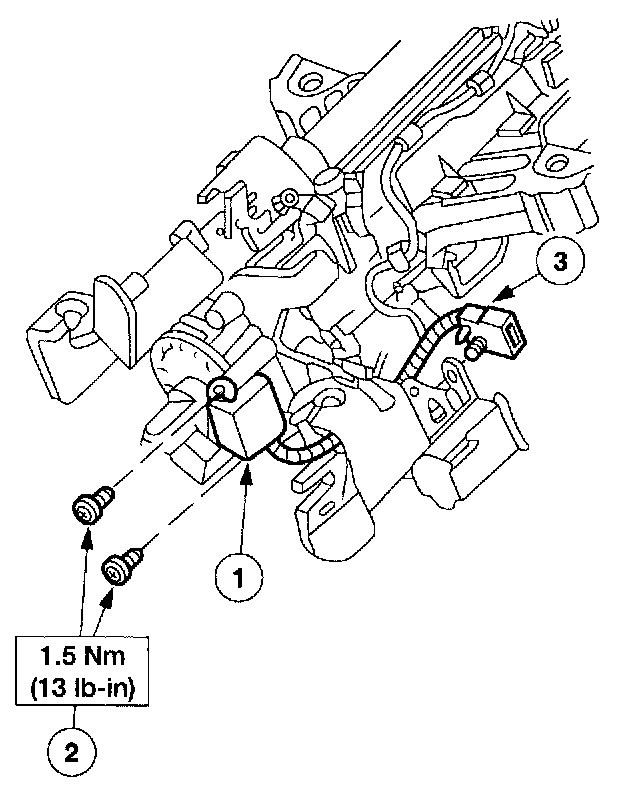 3

1

1.5 Nm
(13 lb-in)

2