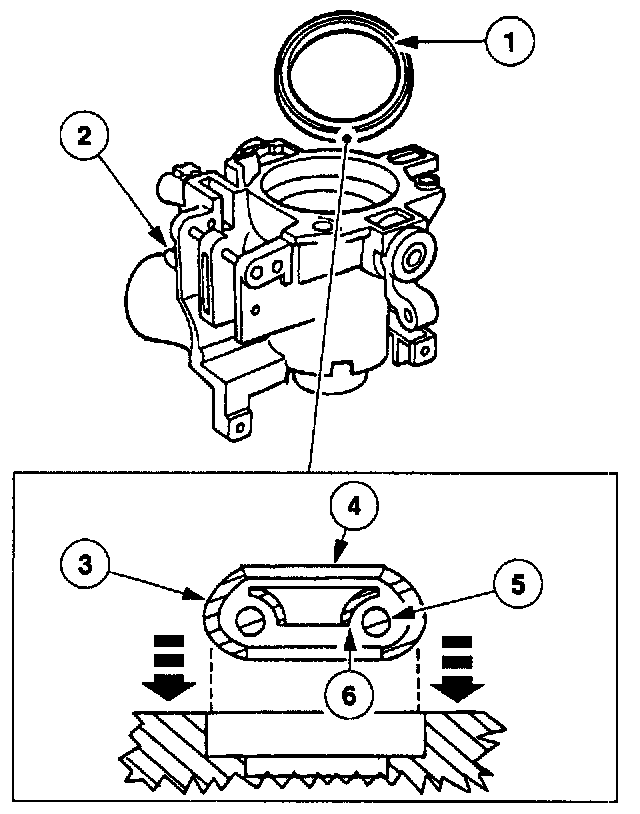 1
2
4
3
5
6