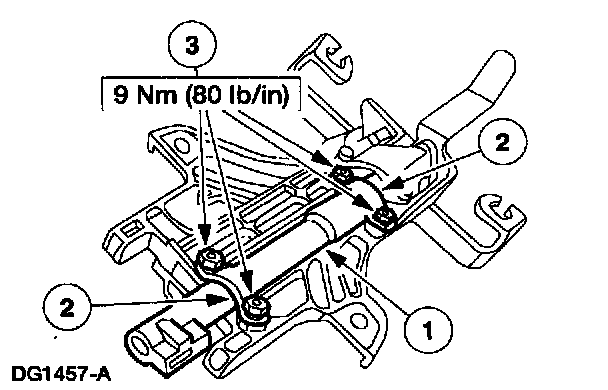 3
9 Nm (80 lb/in)
2
2
1
DG1457-A