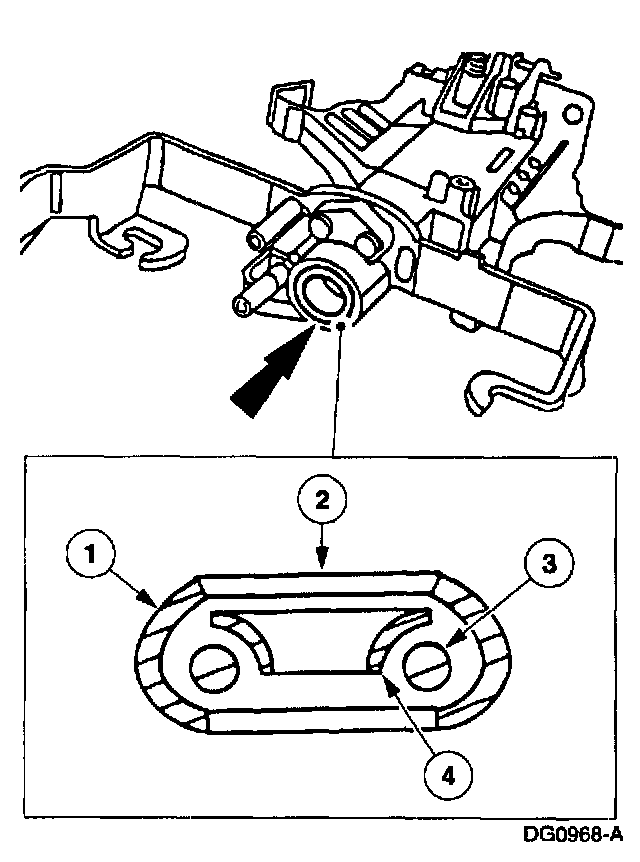 1
2
3
4
DG0968-A