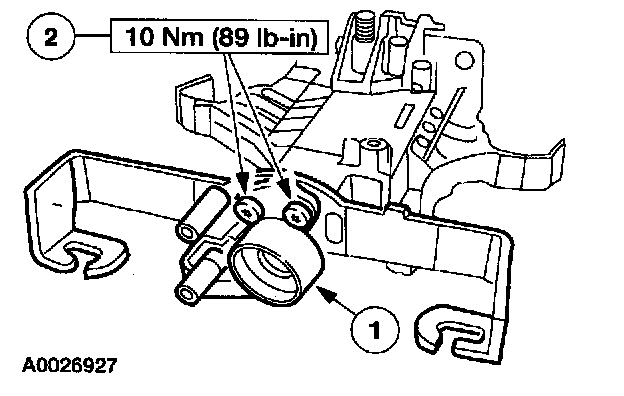 2
10 Nm (89 lb-in)
1
A0026927