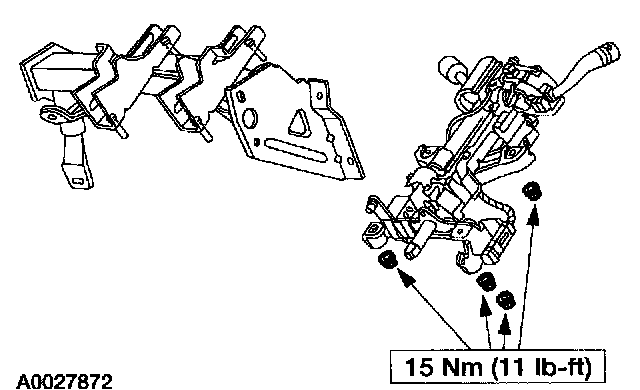 15 Nm (11 lb-ft)

A0027872