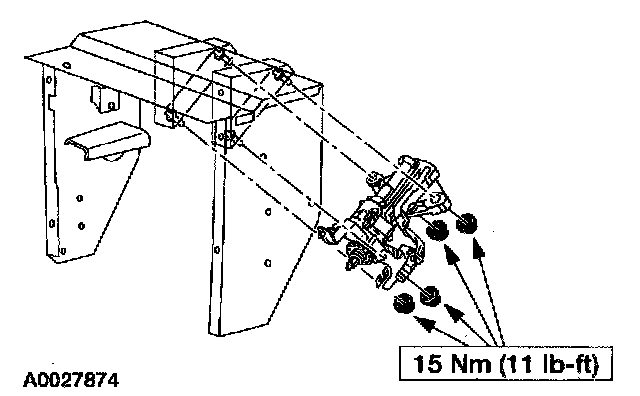 15 Nm (11 lb-ft)

A0027874