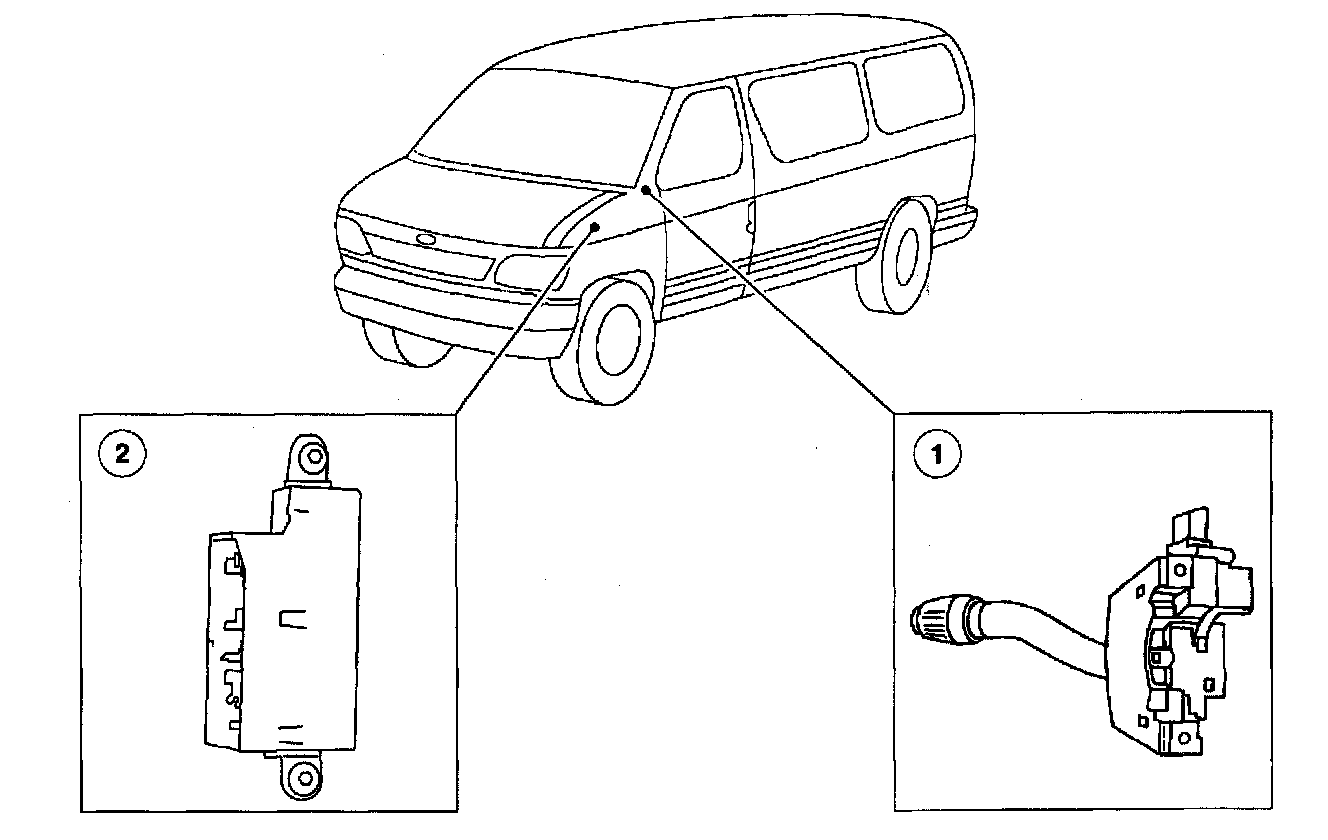 2

1