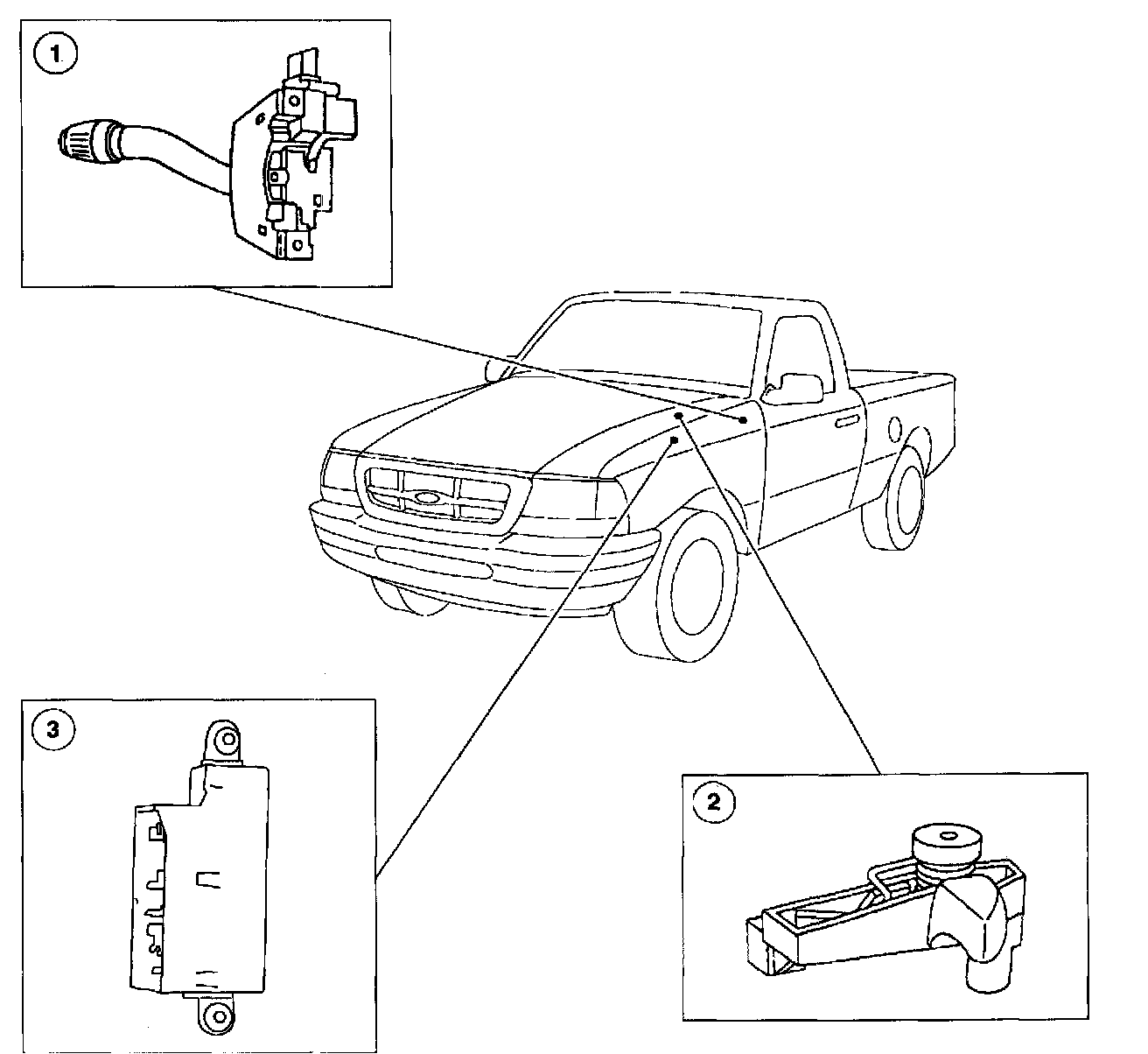 1

3

2