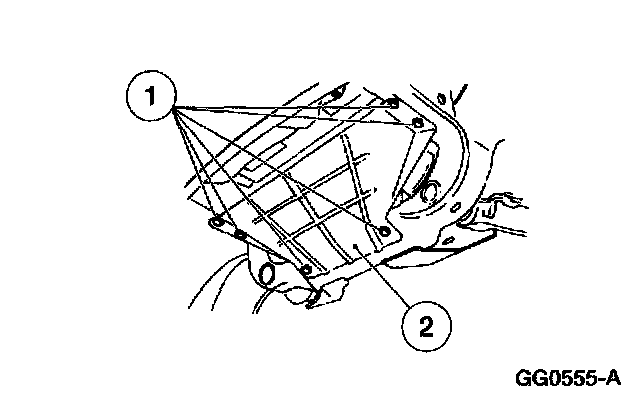 1

2

GG0555-A