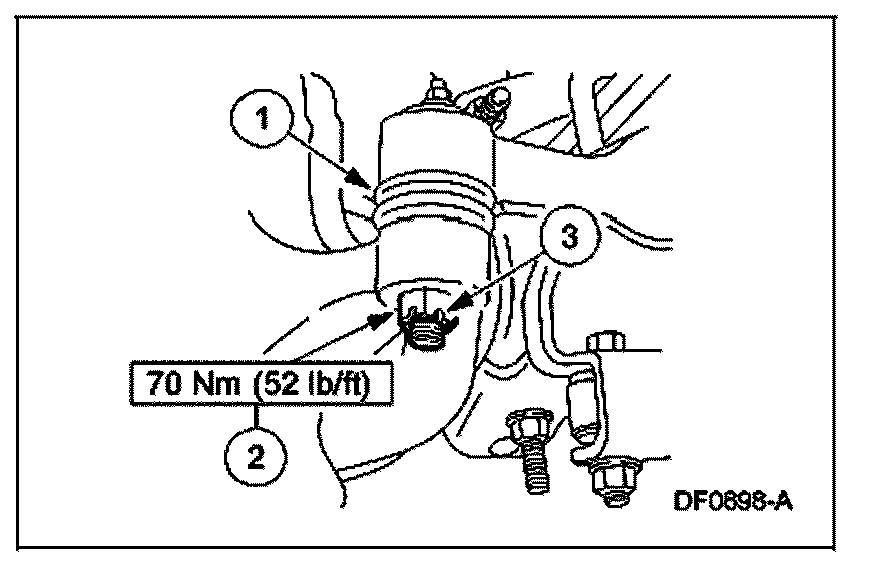 1

3

70 Nm (52 lb/ft)

2

DF0898-A