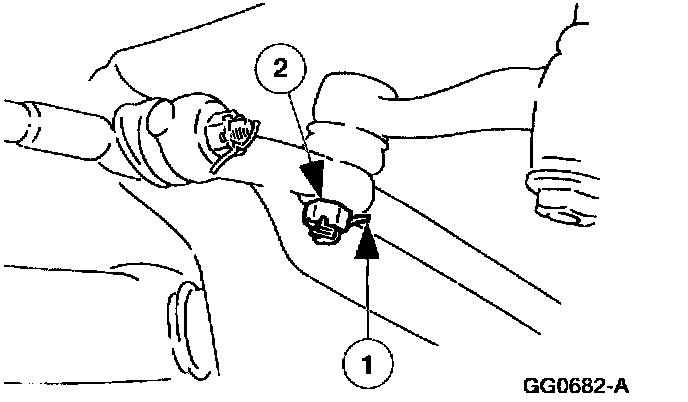 2
1
GG0682-A