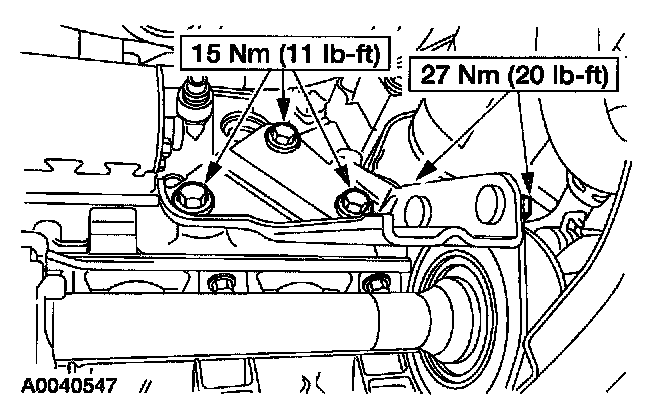 15 Nm (11 lb-ft)

27 Nm (20 lb-ft)

A0040547