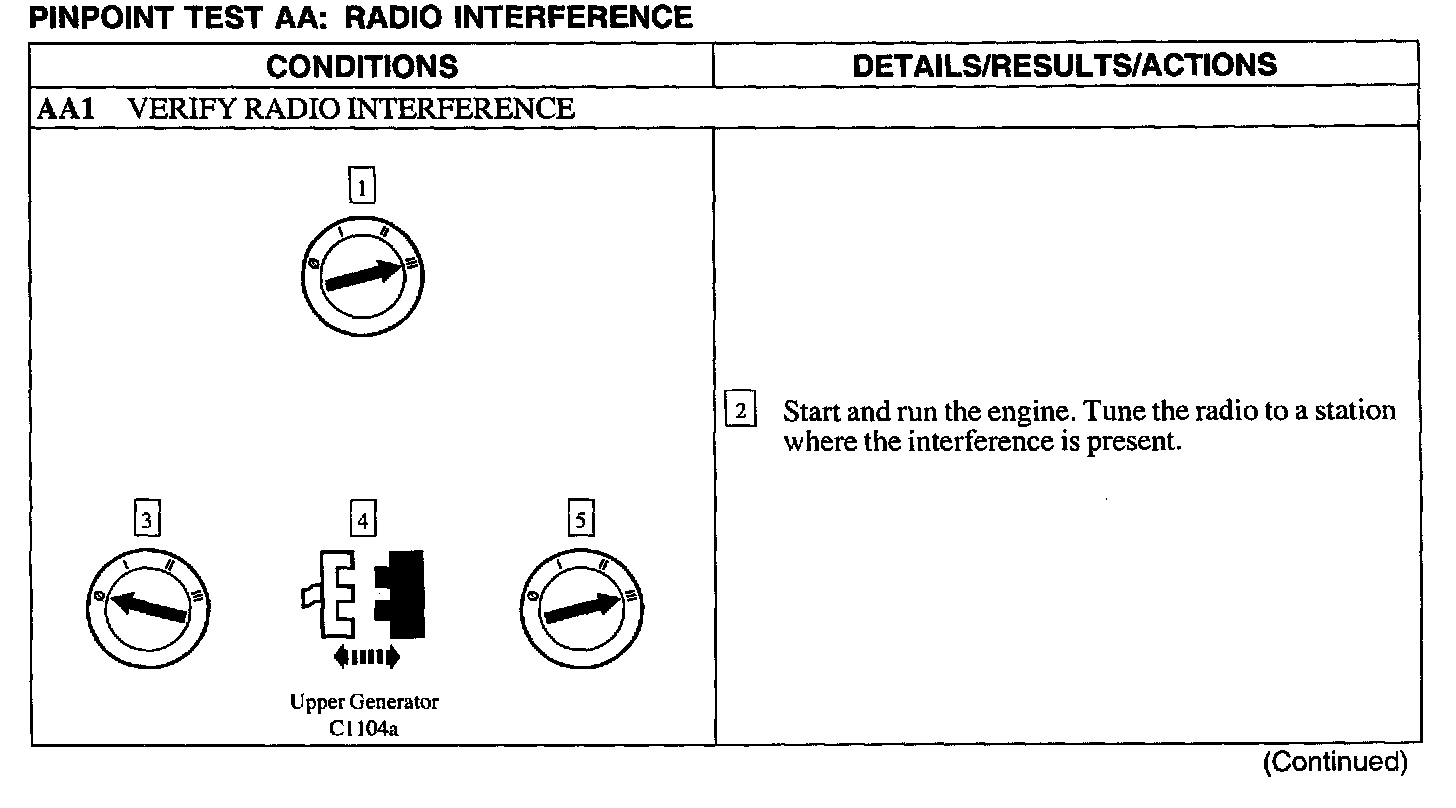 PINPOINT TEST AA: RADIO INTERFERENCE

| CONDITIONS | DETAILS/RESULTS/ACTIONS |
|---|---|
| AA1 VERIFY RADIO INTERFERENCE | |
| 1 0 I II III 3 0 I II III 4 Upper Generator C1104a 5 0 I II III | 2 Start and run the engine. Tune the radio to a station where the interference is present. |

(Continued)