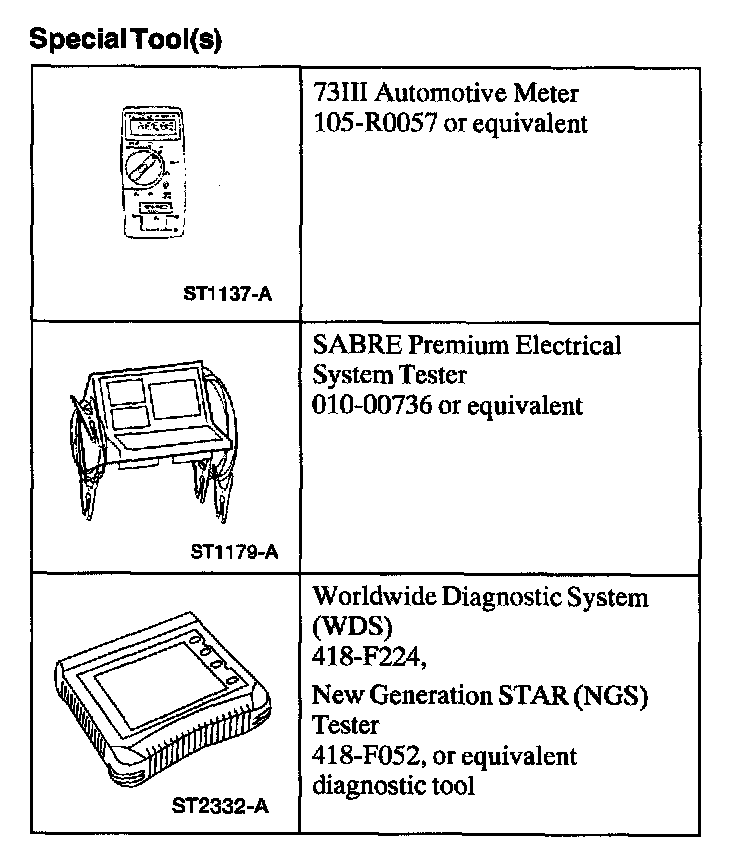 Special Tool(s)

| | |
|---|---|
| ST1137-A | 73III Automotive Meter 105-R0057 or equivalent |
| ST1179-A | SABRE Premium Electrical System Tester 010-00736 or equivalent |
| ST2332-A | Worldwide Diagnostic System (WDS) 418-F224, New Generation STAR (NGS) Tester 418-F052, or equivalent diagnostic tool |