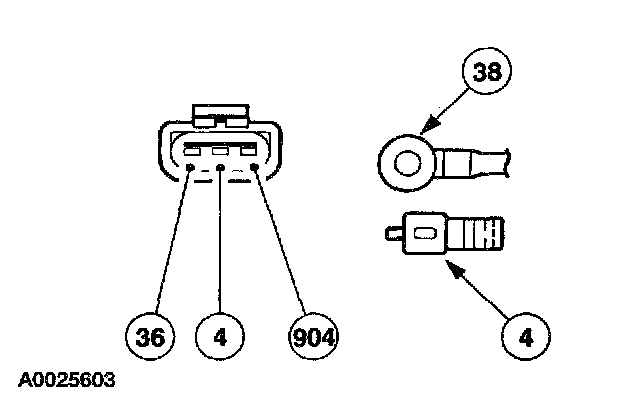 38

36
4
904

4

A0025603