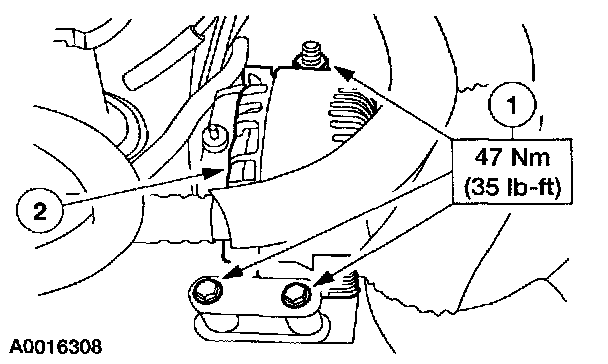 1

47 Nm
(35 lb-ft)

2

A0016308