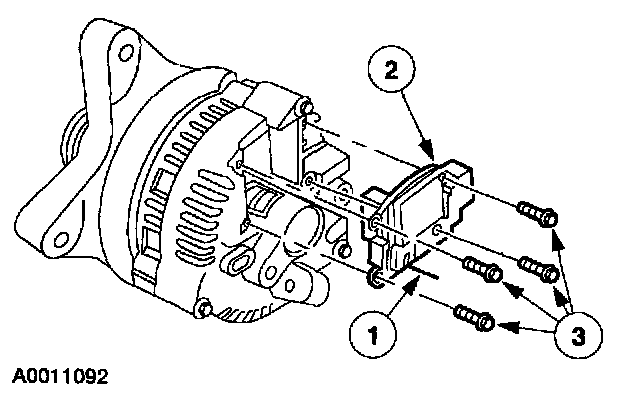 2

1

3

A0011092