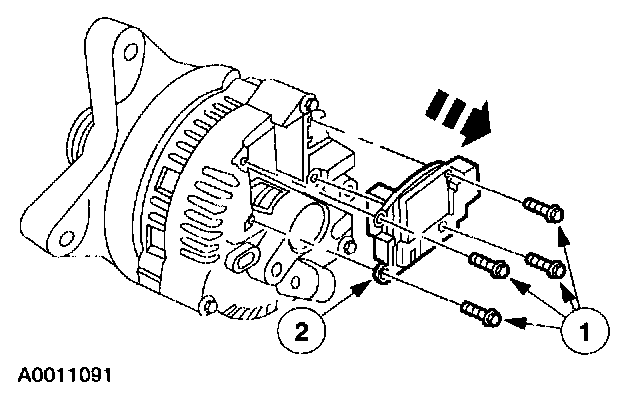 2

1

A0011091