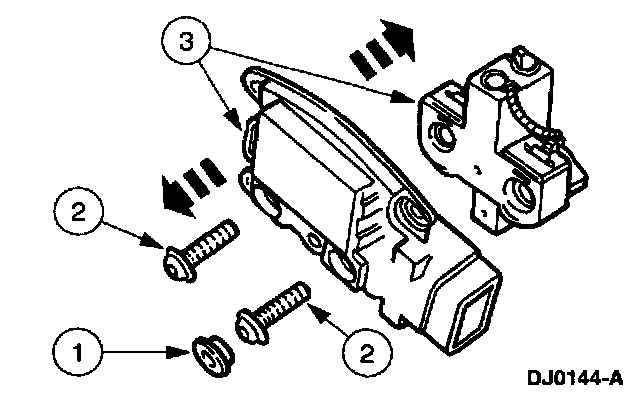 3

2

2

1

DJ0144-A