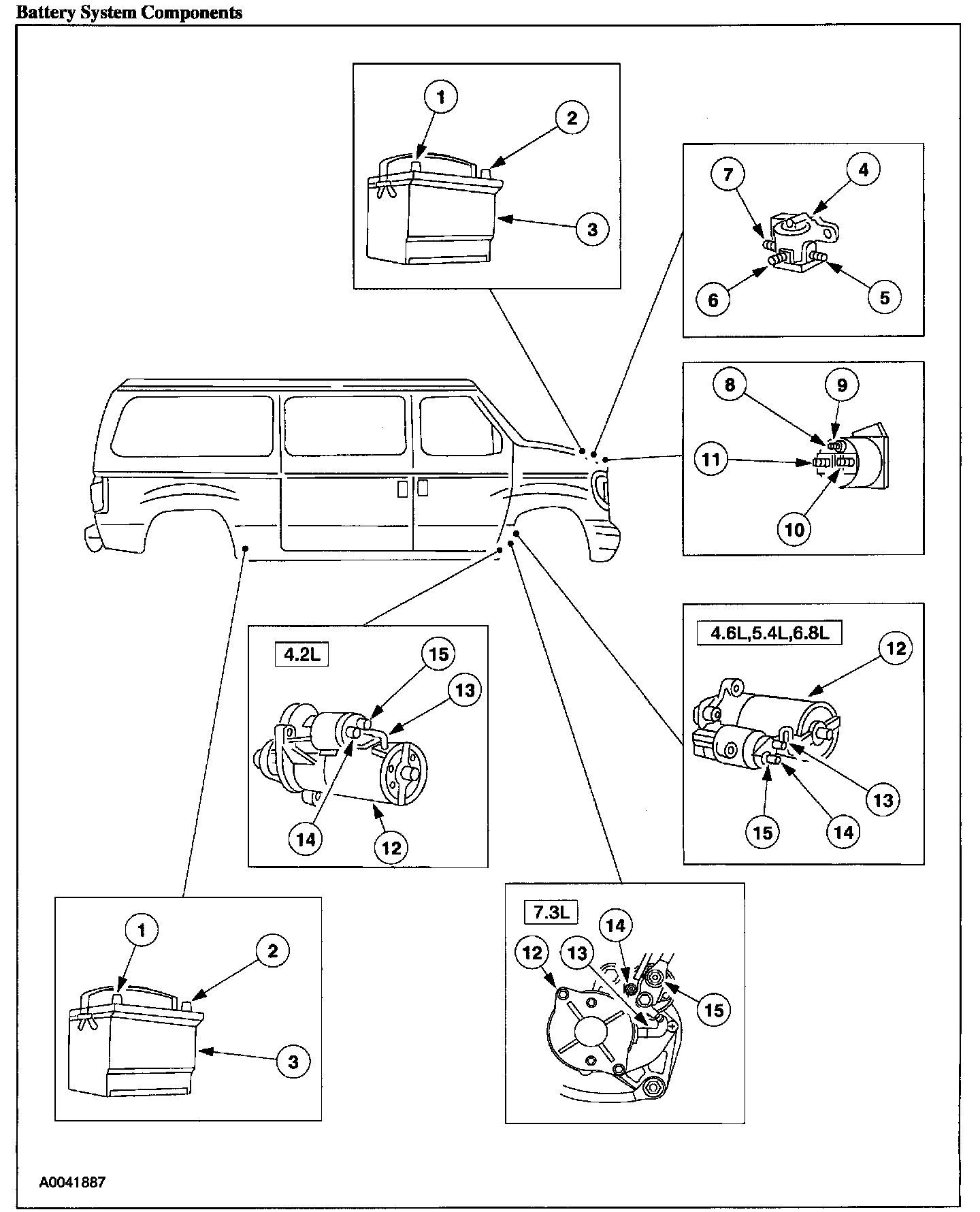 Battery System Components

1
2
3

7
4
6
5

8
9
11
10

4.2L
15
13
14
12

4.6L,5.4L,6.8L
12
13
15
14

1
2
3

7.3L
14
12
13
15

A0041887