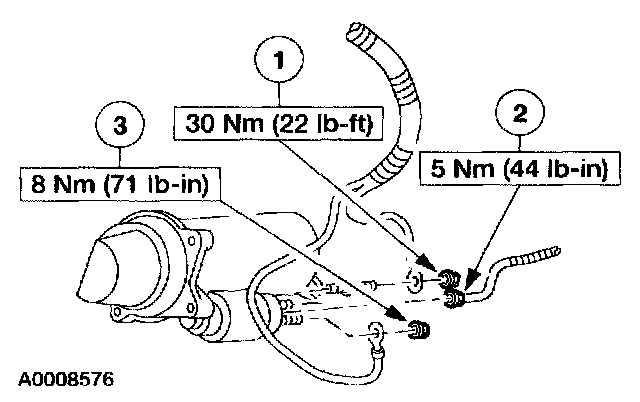 1
30 Nm (22 lb-ft)

2
5 Nm (44 lb-in)

3
8 Nm (71 lb-in)

A0008576