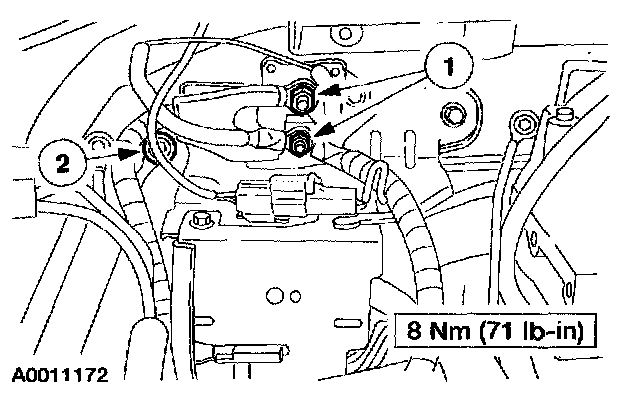 1
2
8 Nm (71 lb-in)
A0011172