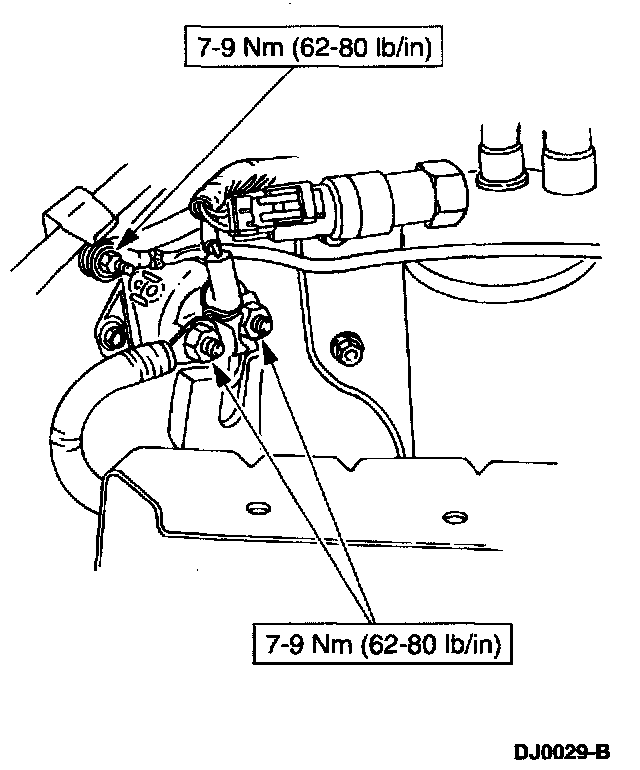 7-9 Nm (62-80 lb/in)

7-9 Nm (62-80 lb/in)

DJ0029-B