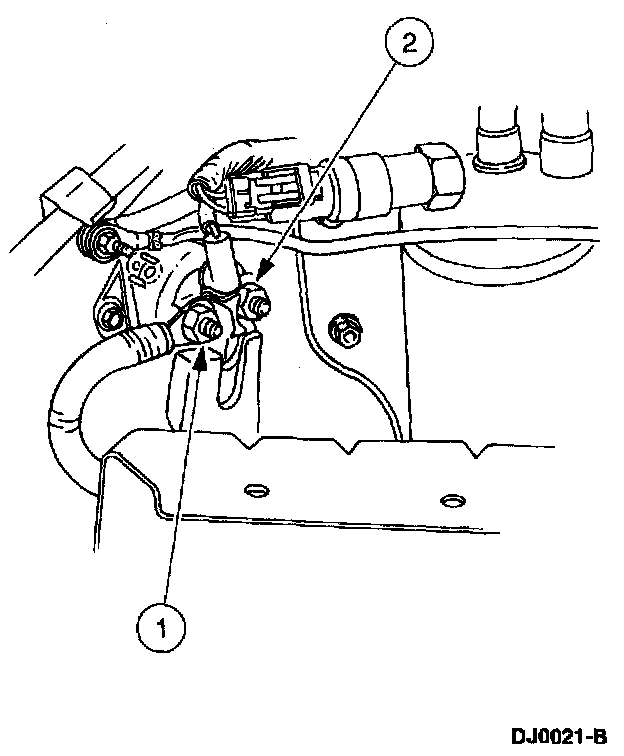 2

1

DJ0021-B