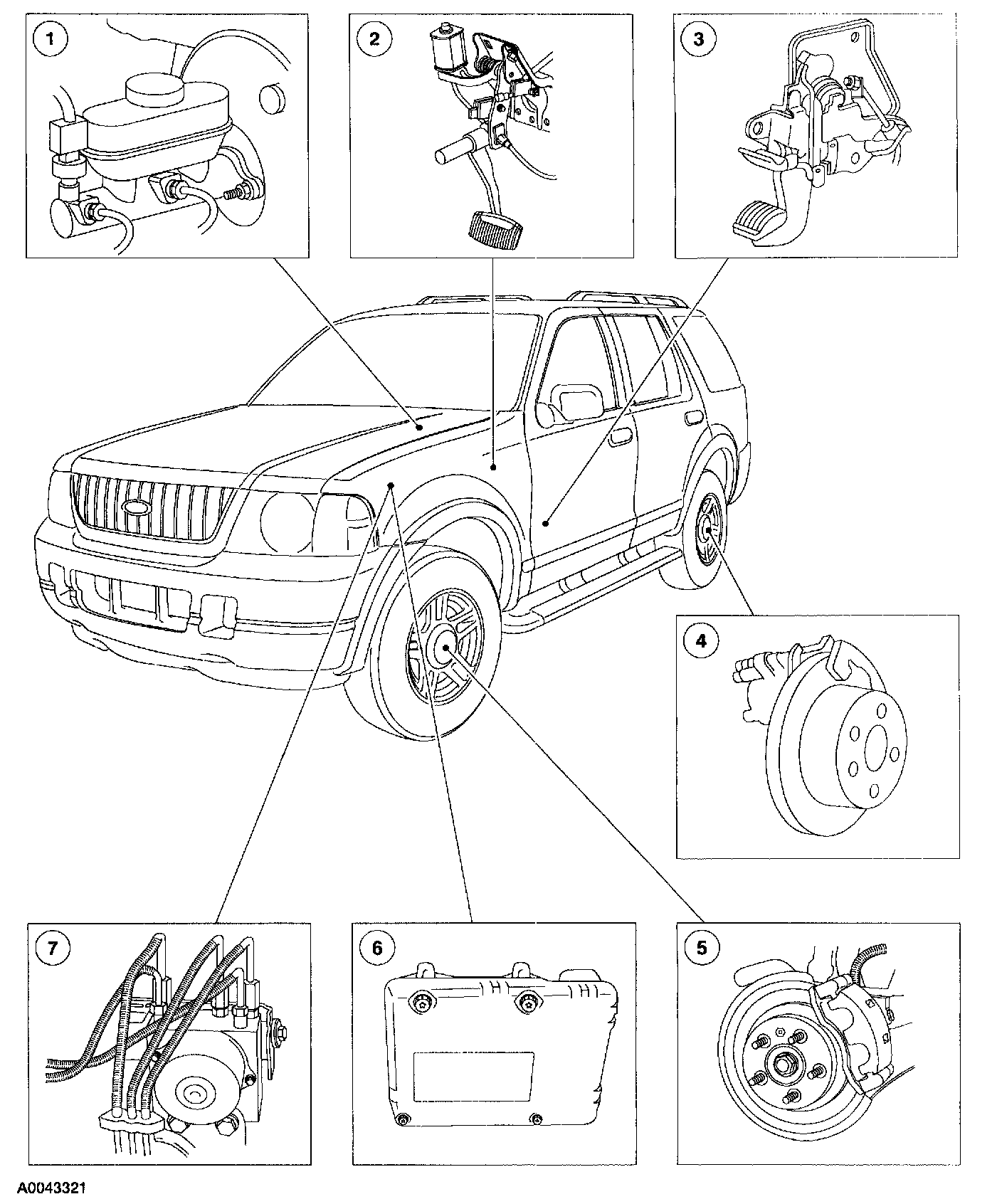 1

2

3

4

7

6

5

A0043321