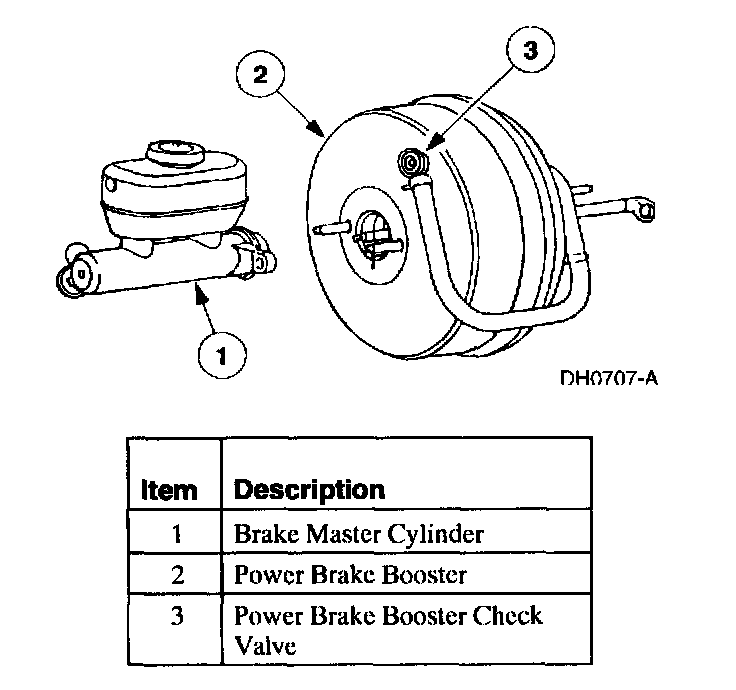 2

3

1

DH0707-A

| Item | Description |
|---|---|
| 1 | Brake Master Cylinder |
| 2 | Power Brake Booster |
| 3 | Power Brake Booster Check Valve |