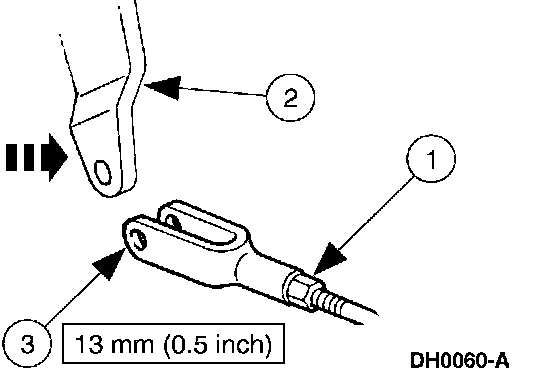 2

1

3

13 mm (0.5 inch)

DH0060-A