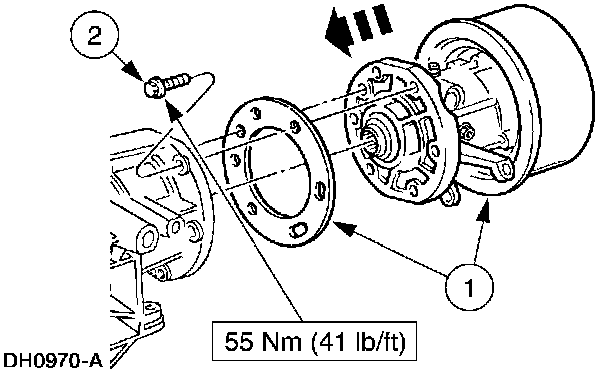 2

1

55 Nm (41 lb/ft)

DH0970-A