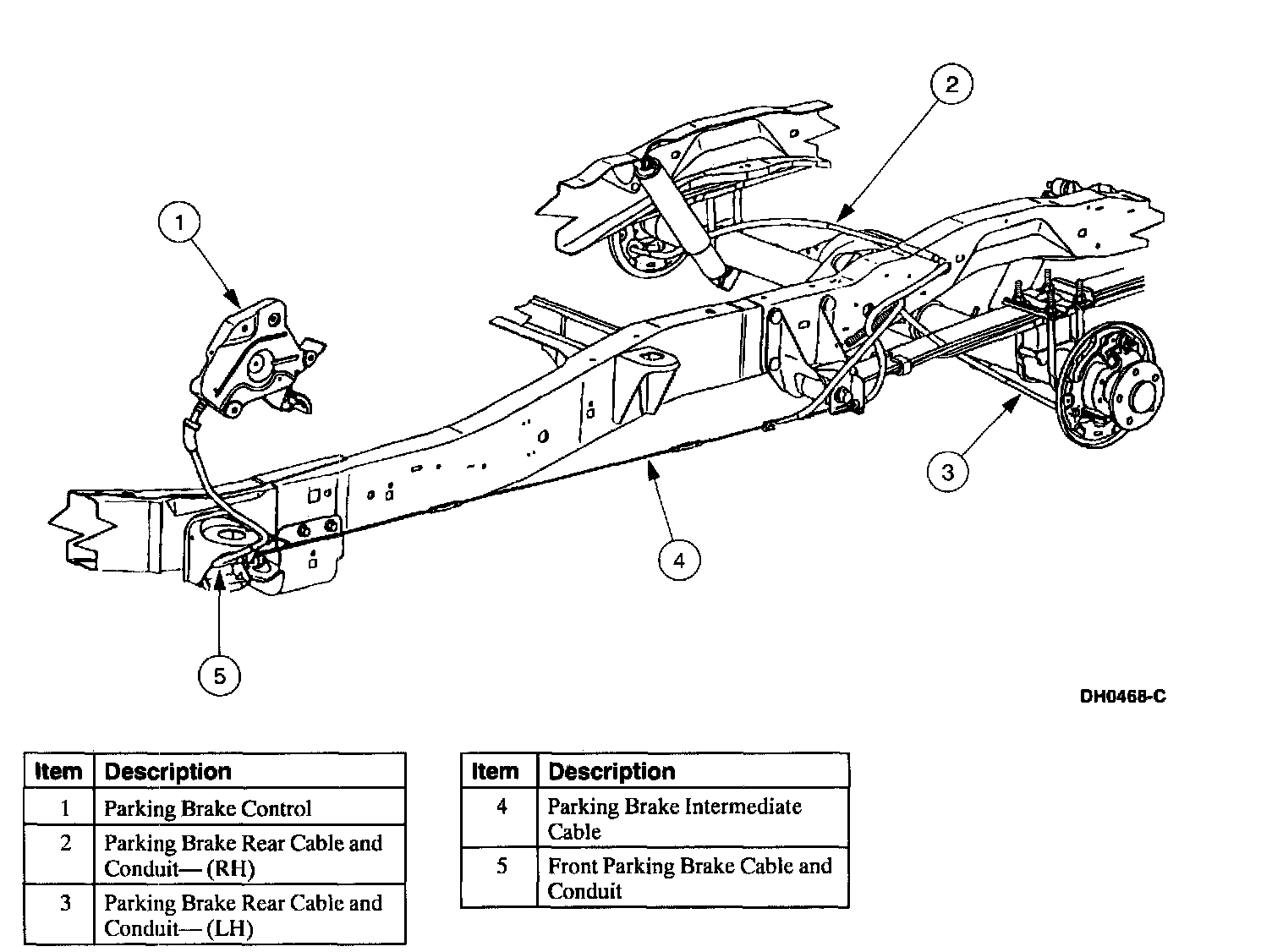 2

1

3

4

5

DH0468-C

| Item | Description |
|---|---|
| 1 | Parking Brake Control |
| 2 | Parking Brake Rear Cable and Conduit— (RH) |
| 3 | Parking Brake Rear Cable and Conduit— (LH) |

| Item | Description |
|---|---|
| 4 | Parking Brake Intermediate Cable |
| 5 | Front Parking Brake Cable and Conduit |