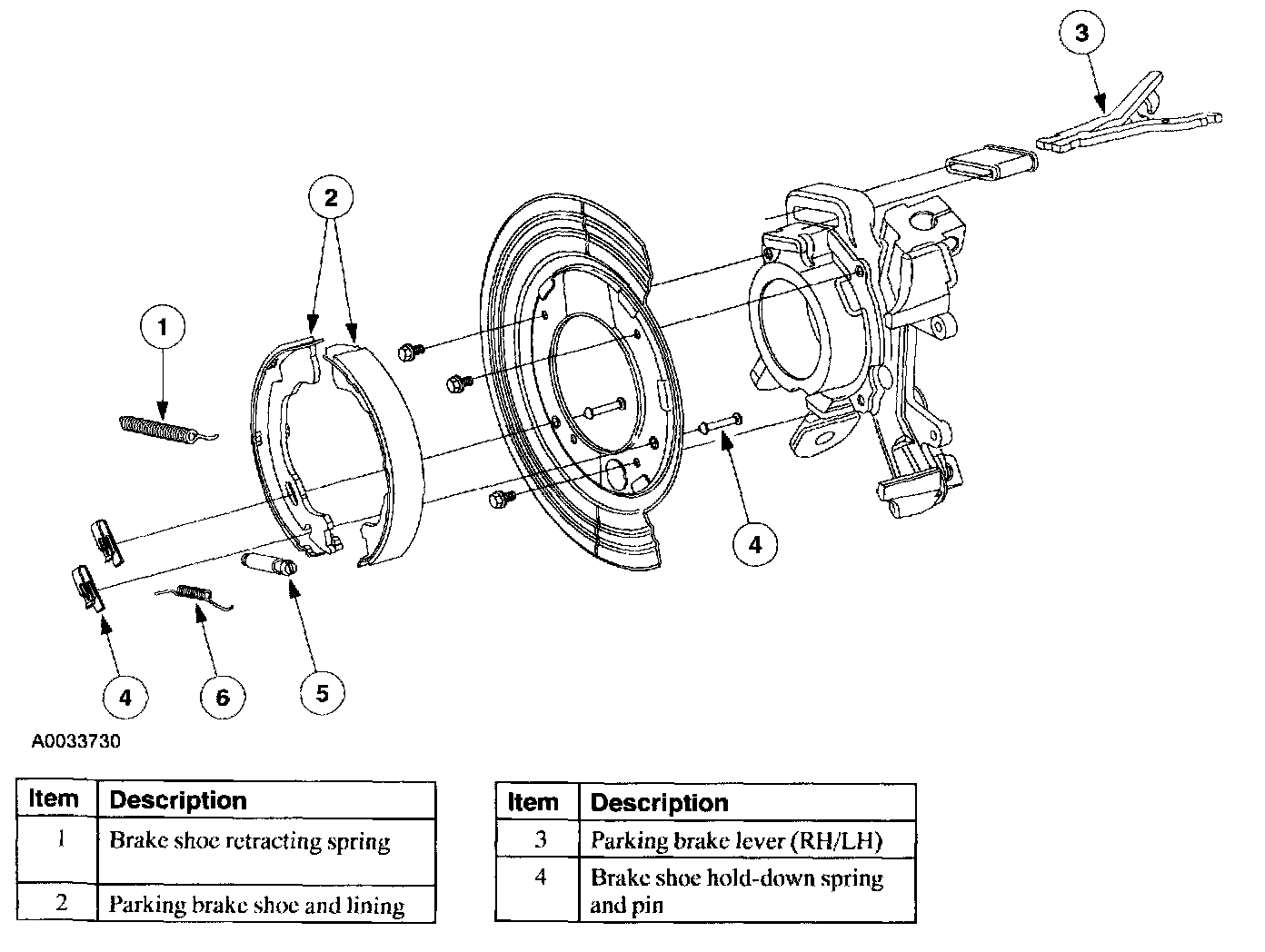 3

2

1

4

4

6

5

A0033730

| Item | Description |
|---|---|
| 1 | Brake shoe retracting spring |
| 2 | Parking brake shoe and lining |

| Item | Description |
|---|---|
| 3 | Parking brake lever (RH/LH) |
| 4 | Brake shoe hold-down spring and pin |