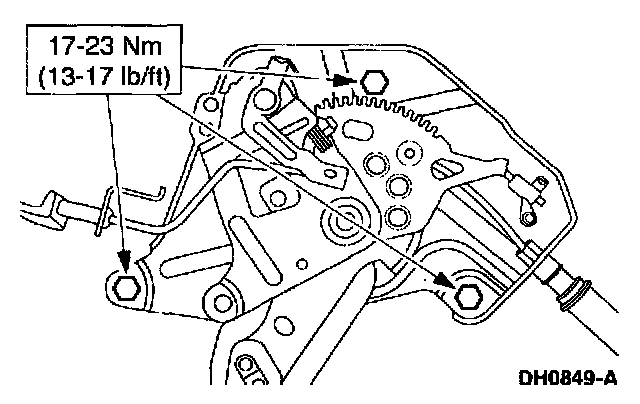 17-23 Nm
(13-17 lb/ft)

DH0849-A