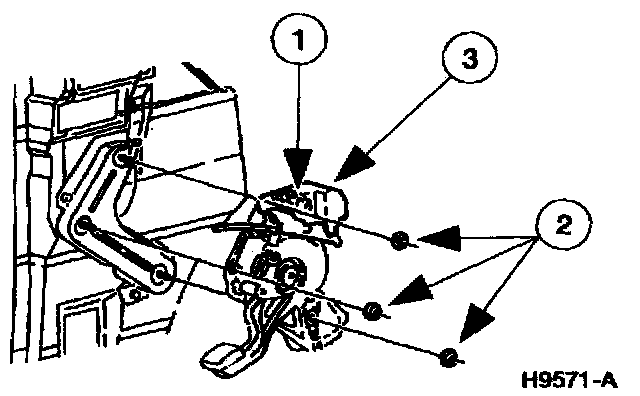 1
3
2
H9571-A