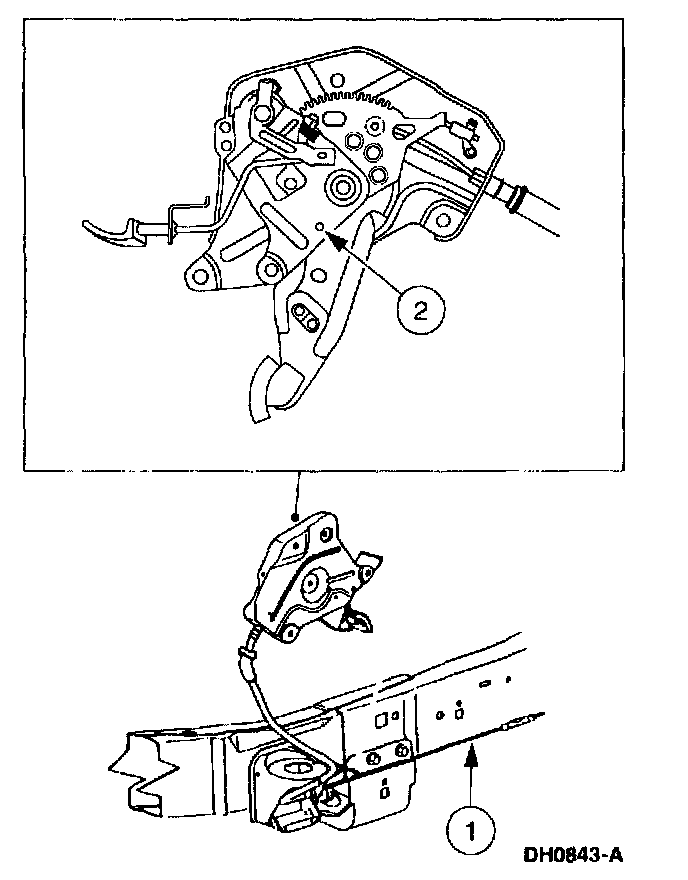 2

1

DH0843-A