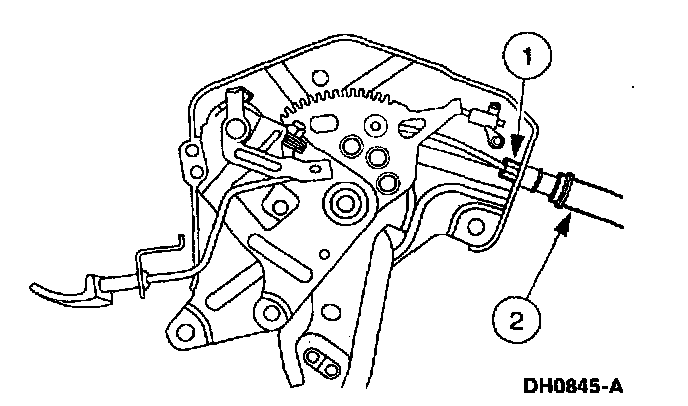 1

2

DH0845-A