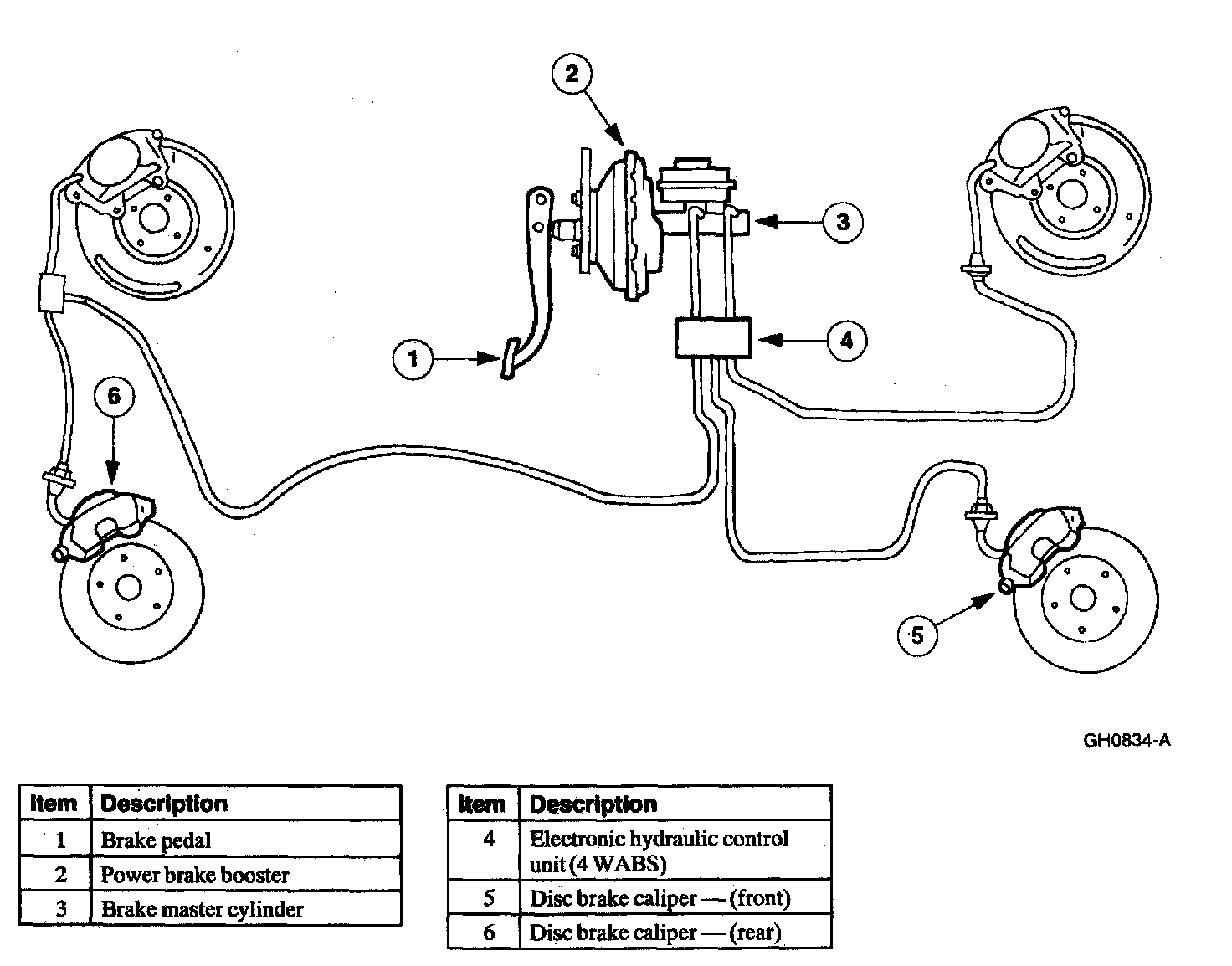 2

3

1

4

6

5

GH0834-A

| Item | Description |
|---|---|
| 1 | Brake pedal |
| 2 | Power brake booster |
| 3 | Brake master cylinder |

| Item | Description |
|---|---|
| 4 | Electronic hydraulic control unit (4 WABS) |
| 5 | Disc brake caliper — (front) |
| 6 | Disc brake caliper — (rear) |