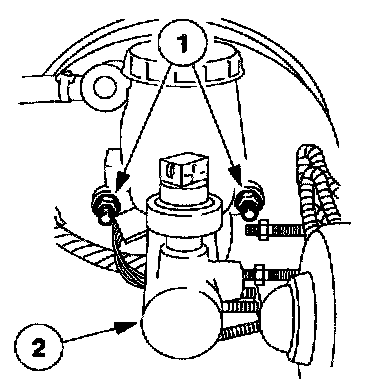 1
2