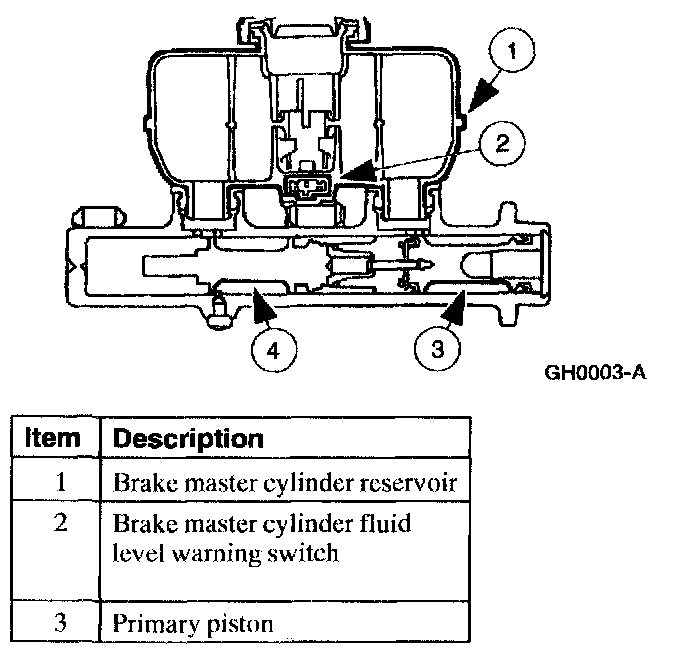 1
2
4
3
GH0003-A

| Item | Description |
|---|---|
| 1 | Brake master cylinder reservoir |
| 2 | Brake master cylinder fluid level warning switch |
| 3 | Primary piston |