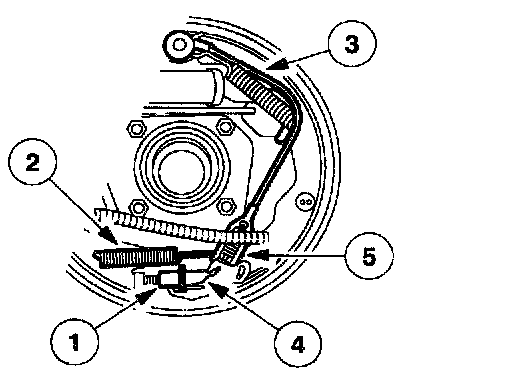 3
2
5
1
4