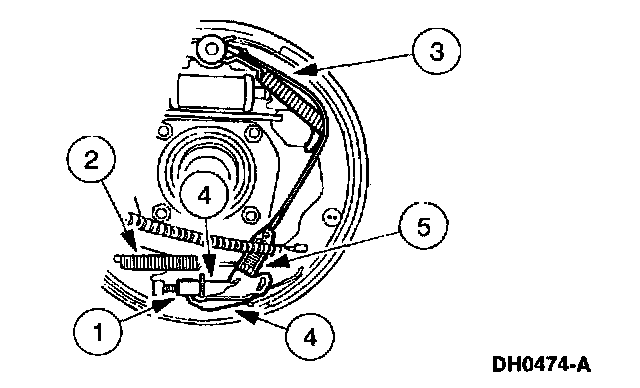 3
2
4
5
1
4
DH0474-A