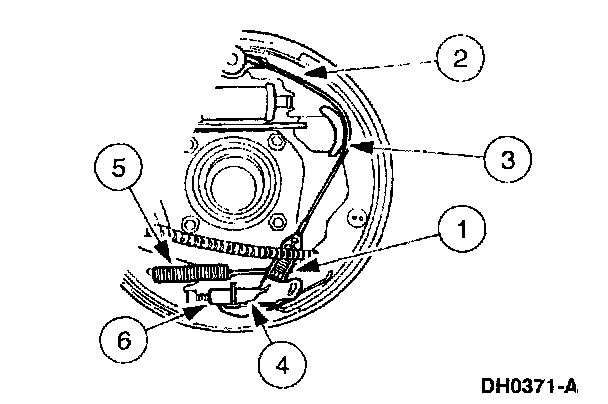 2
3
5
1
6
4
DH0371-A