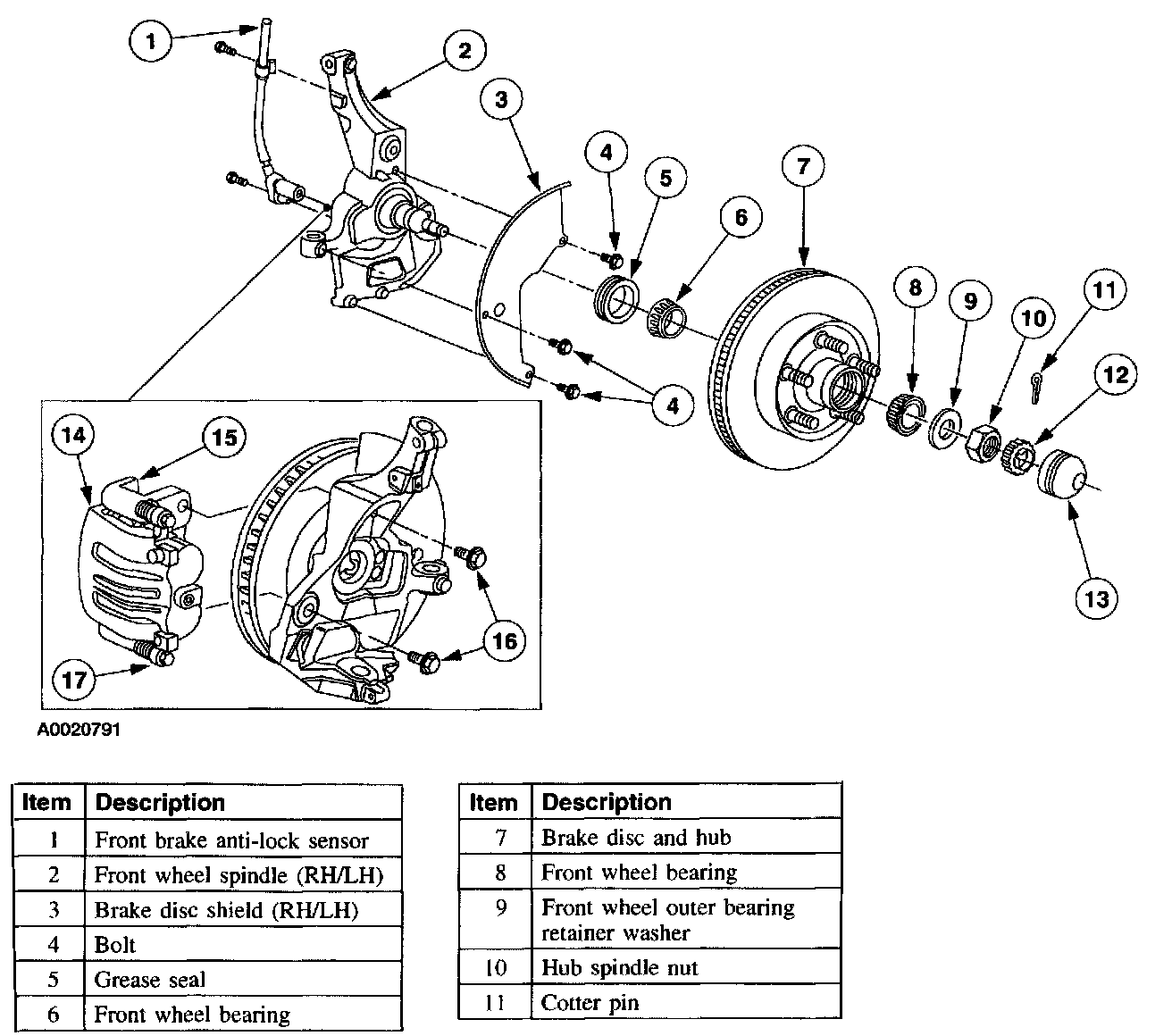 1
2
3
4
5
6
7
8
9
10
11
12
13
4
14
15
16
17

A0020791

| Item | Description |
|---|---|
| 1 | Front brake anti-lock sensor |
| 2 | Front wheel spindle (RH/LH) |
| 3 | Brake disc shield (RH/LH) |
| 4 | Bolt |
| 5 | Grease seal |
| 6 | Front wheel bearing |

| Item | Description |
|---|---|
| 7 | Brake disc and hub |
| 8 | Front wheel bearing |
| 9 | Front wheel outer bearing retainer washer |
| 10 | Hub spindle nut |
| 11 | Cotter pin |