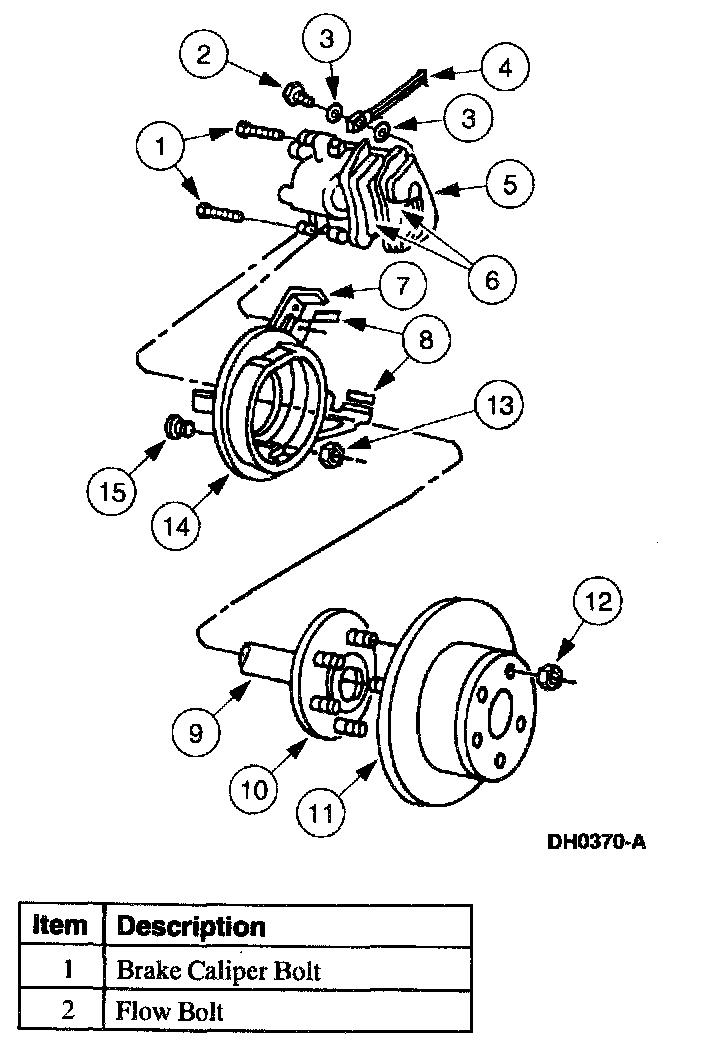 2
3
4
3
1
5
6
7
8
13
15
14
12
9
10
11
DH0370-A

| Item | Description |
|---|---|
| 1 | Brake Caliper Bolt |
| 2 | Flow Bolt |