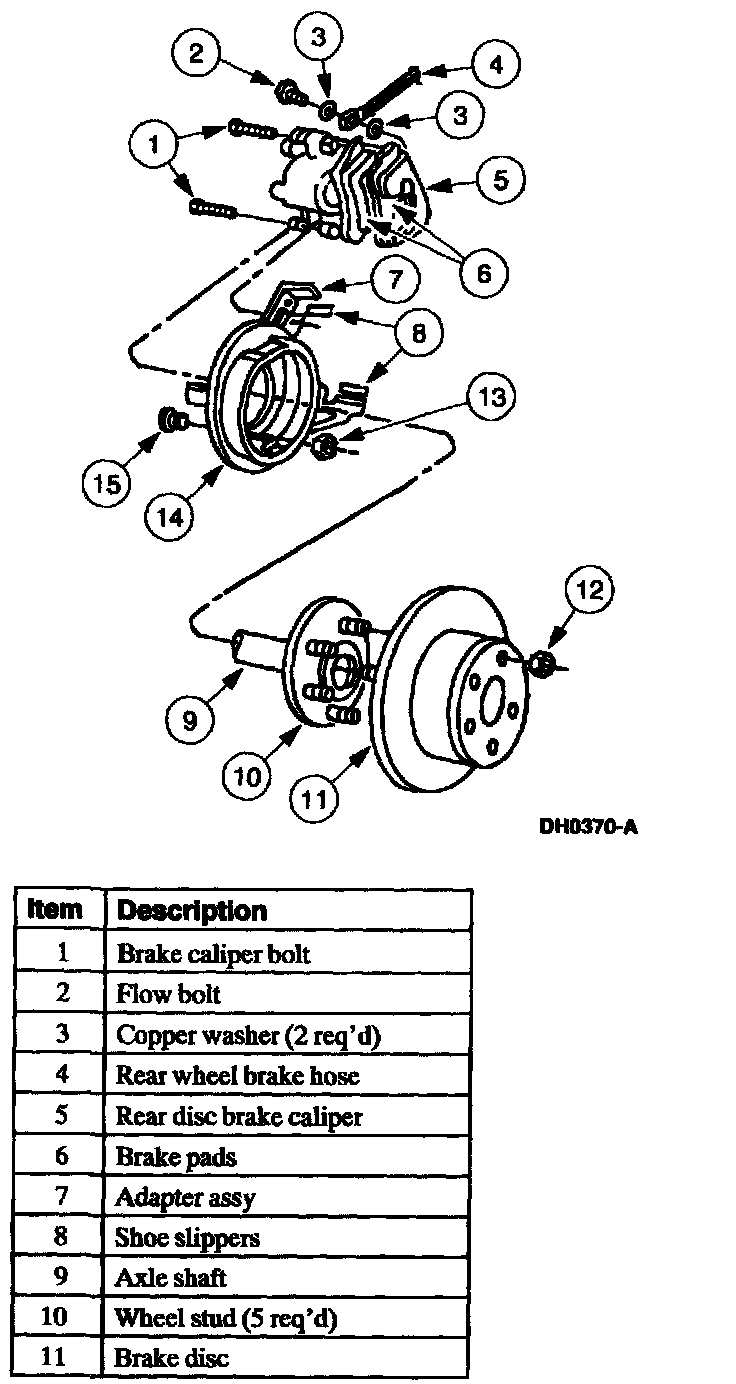 2
3
4
3
1
5
6
7
8
13
15
14
12
9
10
11

DH0370-A

| Item | Description |
|---|---|
| 1 | Brake caliper bolt |
| 2 | Flow bolt |
| 3 | Copper washer (2 req'd) |
| 4 | Rear wheel brake hose |
| 5 | Rear disc brake caliper |
| 6 | Brake pads |
| 7 | Adapter assy |
| 8 | Shoe slippers |
| 9 | Axle shaft |
| 10 | Wheel stud (5 req'd) |
| 11 | Brake disc |