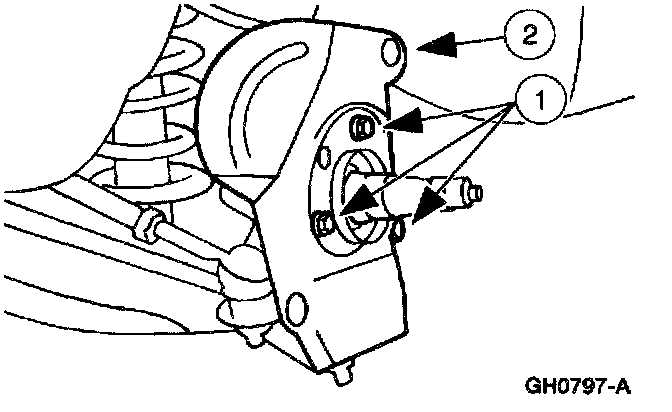 2

1

GH0797-A