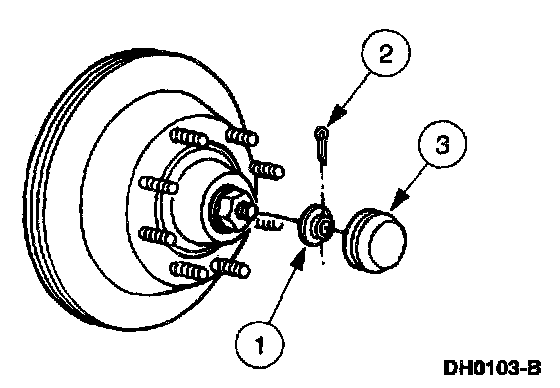 2

3

1

DH0103-B