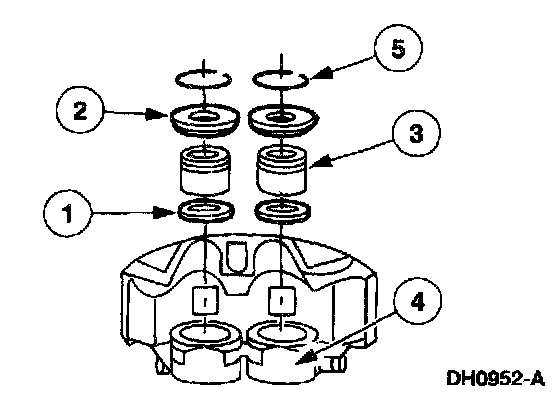 5
2
3
1
4
DH0952-A